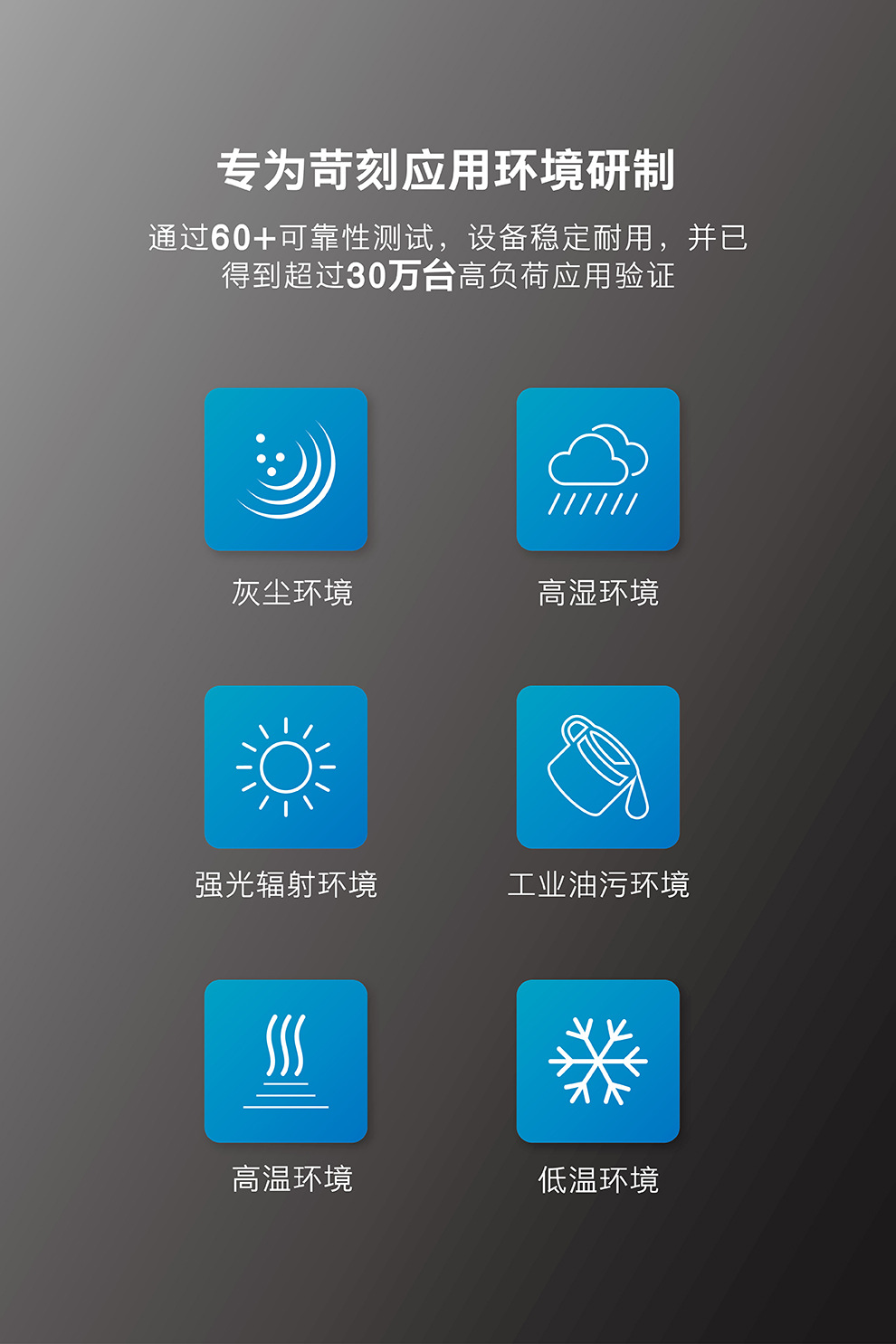 专为苛刻应用环境研制

通过60+可靠性测试，设备稳定耐用，并已得到超过30万台高负荷应用验证

灰尘环境

高湿环境

强光辐射环境

工业油污环境

高温环境

低温环境